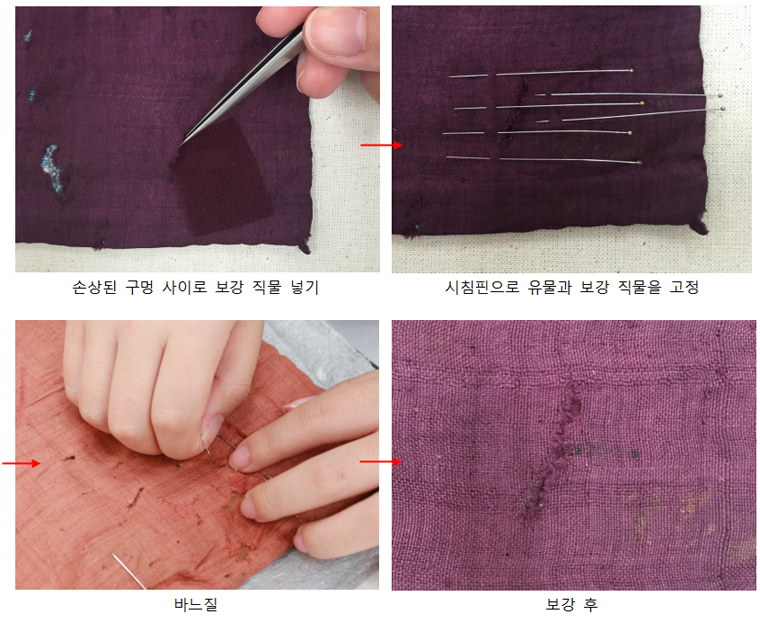 손상된 구멍 사이로 보강 직물 넣기

시침핀으로 유물과 보강 직물을 고정

바느질

보강 후