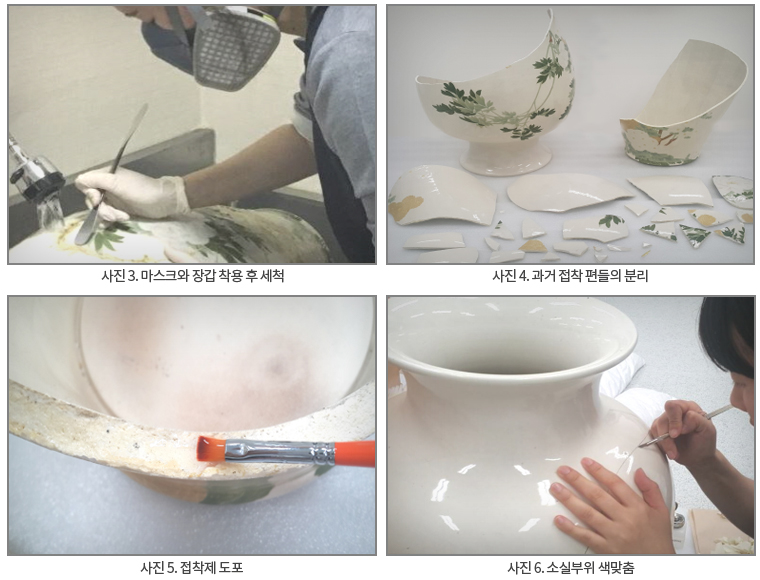 사진 3. 마스크와 장갑 착용 후 세척

사진 4. 과거 접착 편들의 분리

사진 5. 접착제 도포

사진 6. 소실부위 색맞춤