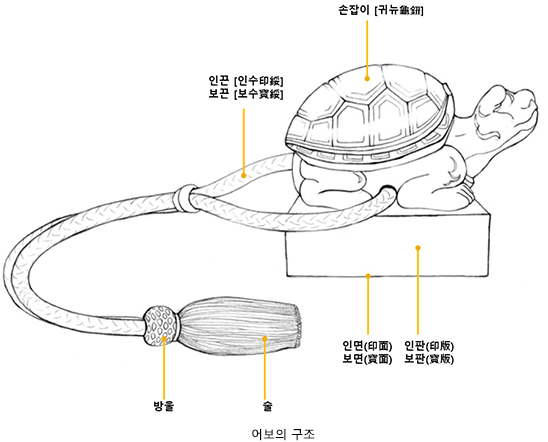 손잡이 [귀뉴龜鈕]

인끈 [인수印綬]
보끈 [보수寶綬]

인면(印面)
보면(寶面)

인판(印版)
보판(寶版)

방울

술

어보의 구조